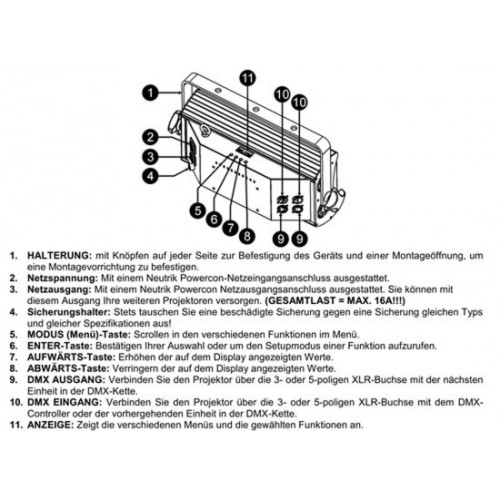 1
11
10
10
2
3
4
5
6
7
8
9
9

1. **HALTERUNG:** mit Knöpfen auf jeder Seite zur Befestigung des Geräts und einer Montageöffnung, um eine Montagevorrichtung zu befestigen.
2. **Netzspannung:** Mit einem Neutrik Powercon-Netzeingangsanschluss ausgestattet.
3. **Netzausgang:** Mit einem Neutrik Powercon Netzausgangsanschluss ausgestattet. Sie können mit diesem Ausgang Ihre weiteren Projektoren versorgen. **(GESAMTLAST = MAX. 16A!!!)**
4. **Sicherungshalter:** Stets tauschen Sie eine beschädigte Sicherung gegen eine Sicherung gleichen Typs und gleicher Spezifikationen aus!
5. **MODUS (Menü)-Taste:** Scrollen in den verschiedenen Funktionen im Menü.
6. **ENTER-Taste:** Bestätigen Ihrer Auswahl oder um den Setupmodus einer Funktion aufzurufen.
7. **AUFWÄRTS-Taste:** Erhöhen der auf dem Display angezeigten Werte.
8. **ABWÄRTS-Taste:** Verringern der auf dem Display angezeigten Werte.
9. **DMX AUSGANG:** Verbinden Sie den Projektor über die 3- oder 5-poligen XLR-Buchse mit der nächsten Einheit in der DMX-Kette.
10. **DMX EINGANG:** Verbinden Sie den Projektor über die 3- oder 5-poligen XLR-Buchse mit dem DMX-Controller oder der vorhergehenden Einheit in der DMX-Kette.
11. **ANZEIGE:** Zeigt die verschiedenen Menüs und die gewählten Funktionen an.