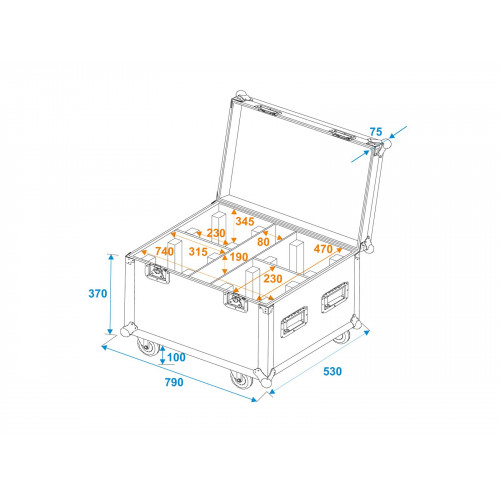 75

345

230

80

740

315

190

470

230

370

100

790

530