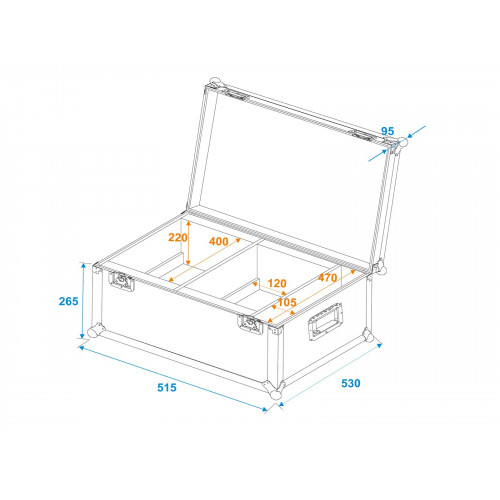 95

220

400

120

470

105

265

515

530