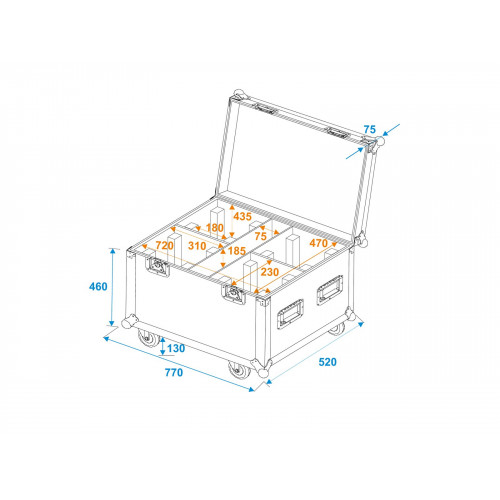 75

435
180
75
720
310
185
470
230

460

130

770

520