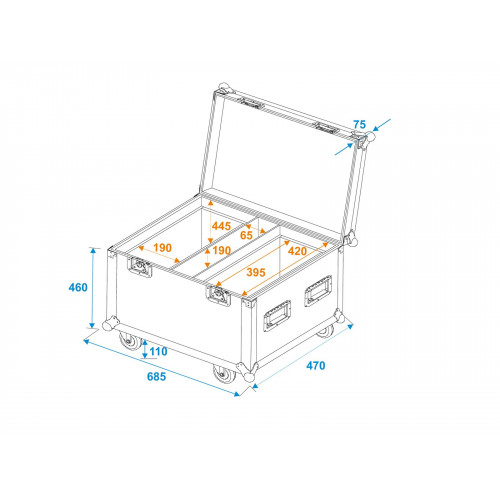 75
445
65
190
190
420
395
460
110
685
470