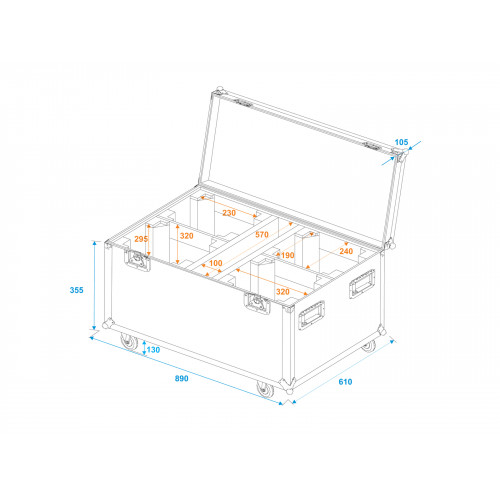 105
230
295
320
570
190
240
100
320
355
130
890
610