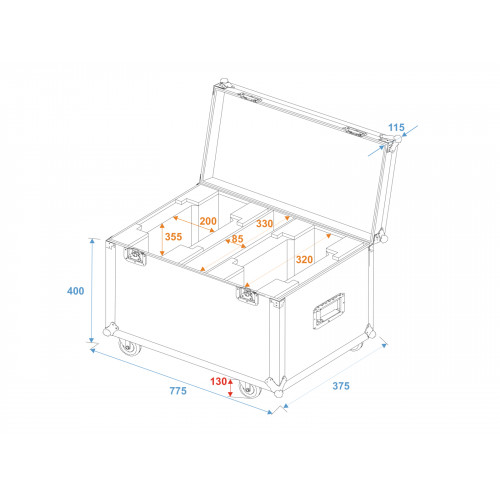 115

200

330

355

85

320

400

130

775

375