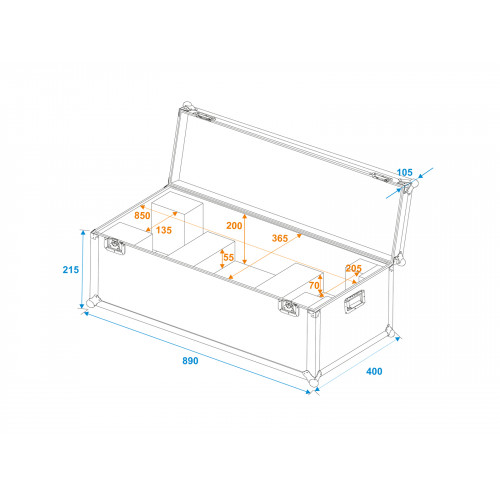 105
850
135
200
365
55
205
70
215
890
400