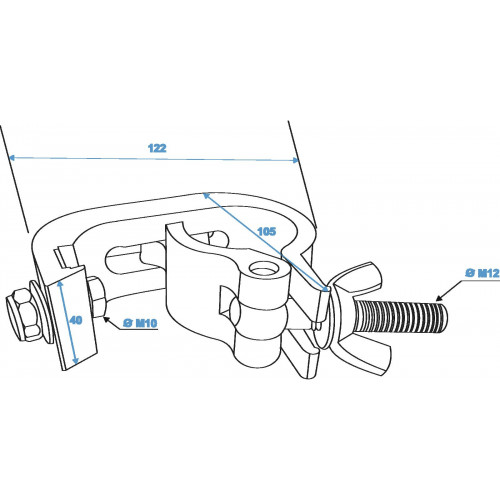 122

105

Ø M12

40

Ø M10