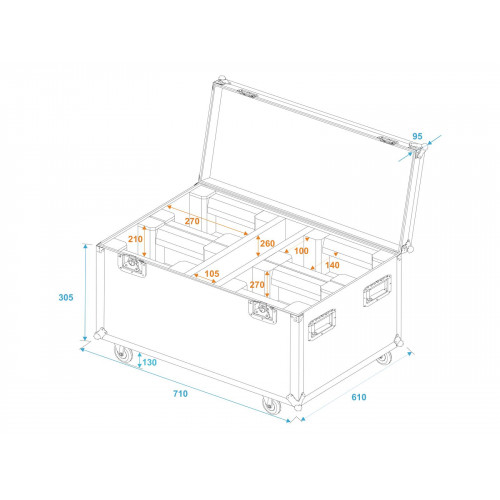 95
270
210
260
100
140
105
270
305
130
710
610