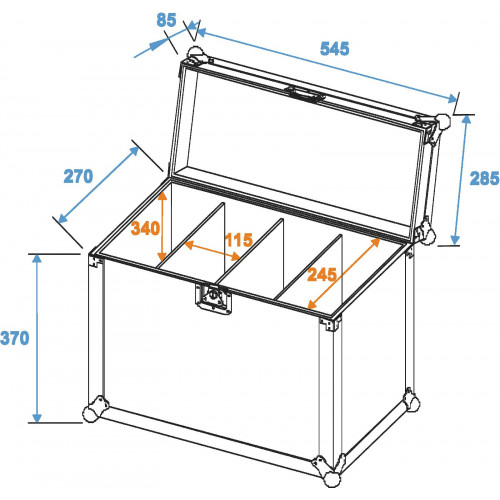 85
545
270
285
340
115
245
370