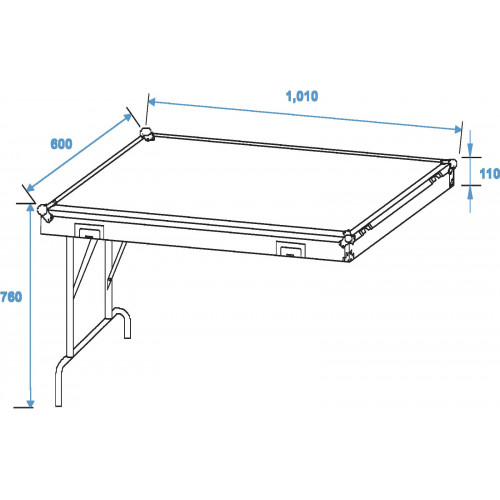 1,010
600
110
760