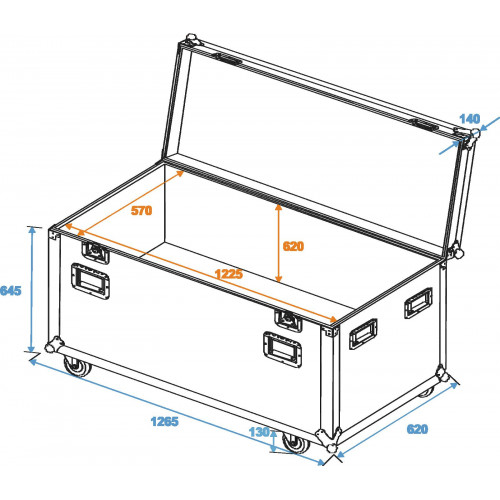 140
570
620
1225
645
1265
130
620