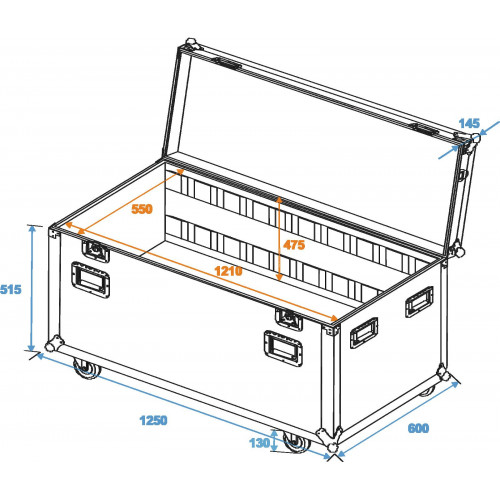 145
550
475
1210
515
1250
130
600