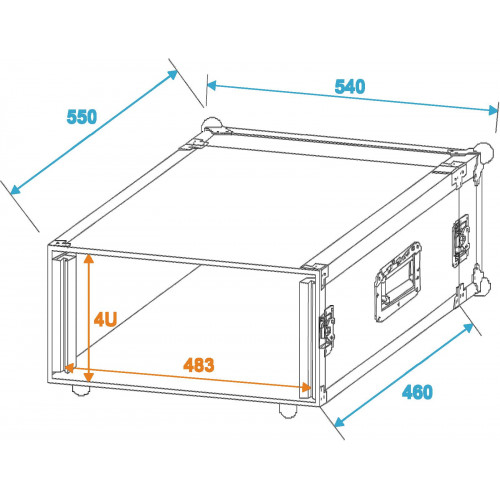 550
540
4U
483
460